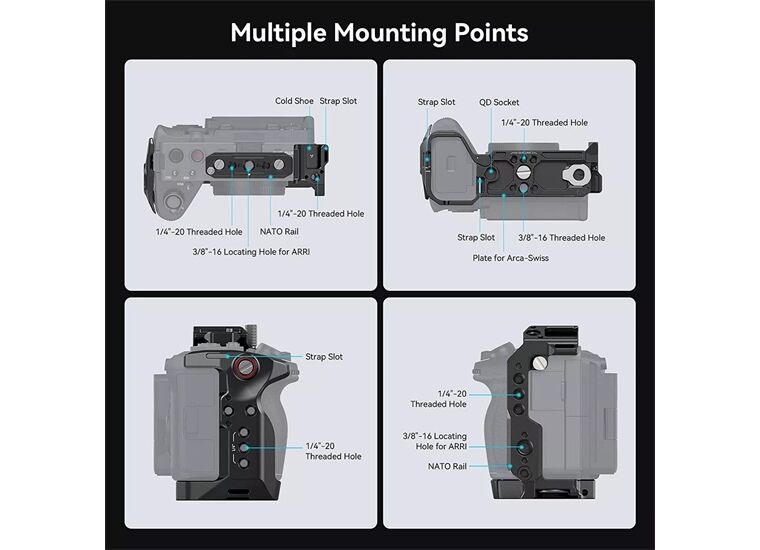 Multiple Mounting Points

Cold Shoe
Strap Slot
1/4"-20 Threaded Hole
1/4"-20 Threaded Hole
NATO Rail
3/8"-16 Locating Hole for ARRI

Strap Slot
QD Socket
1/4"-20 Threaded Hole
Strap Slot
3/8"-16 Threaded Hole
Plate for Arca-Swiss

Strap Slot
1/4"-20 Threaded Hole

1/4"-20 Threaded Hole
3/8"-16 Locating Hole for ARRI
NATO Rail